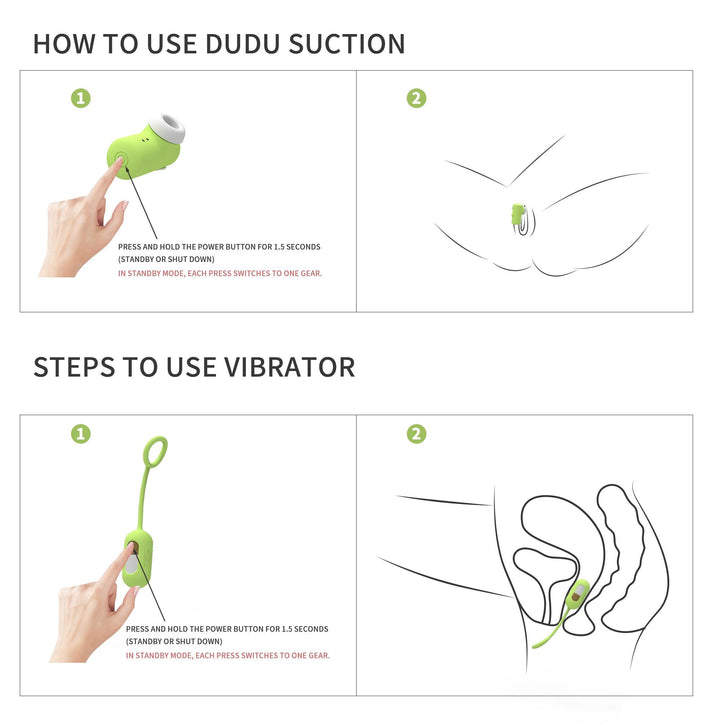 HOW TO USE DUDU SUCTION

1

PRESS AND HOLD THE POWER BUTTON FOR 1.5 SECONDS (STANDBY OR SHUT DOWN)

IN STANDBY MODE, EACH PRESS SWITCHES TO ONE GEAR.

2

STEPS TO USE VIBRATOR

1

PRESS AND HOLD THE POWER BUTTON FOR 1.5 SECONDS (STANDBY OR SHUT DOWN)

IN STANDBY MODE, EACH PRESS SWITCHES TO ONE GEAR.

2